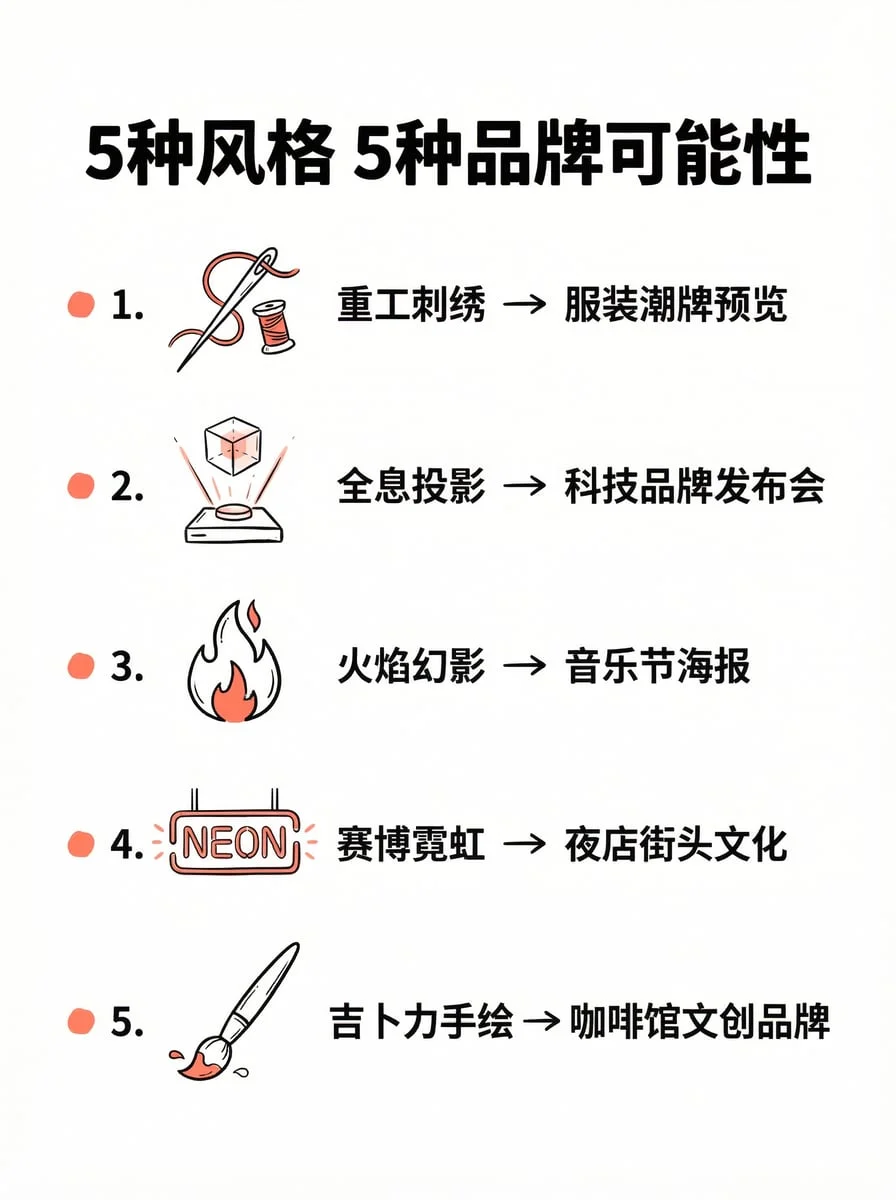 5种风格 5种品牌可能性

1. 重工刺绣 → 服装潮牌预览

2. 全息投影 → 科技品牌发布会

3. 火焰幻影 → 音乐节海报

4. NEON 赛博霓虹 → 夜店街头文化

5. 吉卜力手绘 → 咖啡馆文创品牌